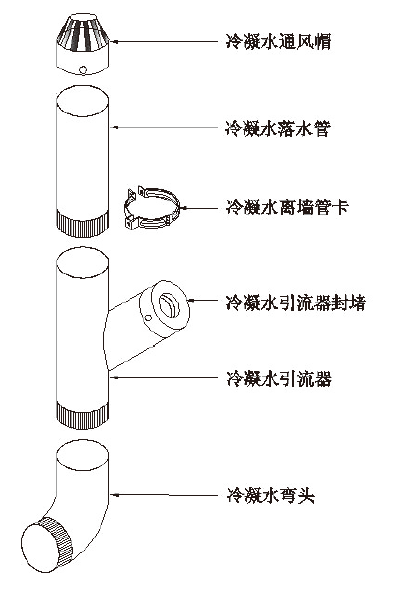 冷凝水通风帽

冷凝水落水管

冷凝水离墙管卡

冷凝水引流器封堵

冷凝水引流器

冷凝水弯头